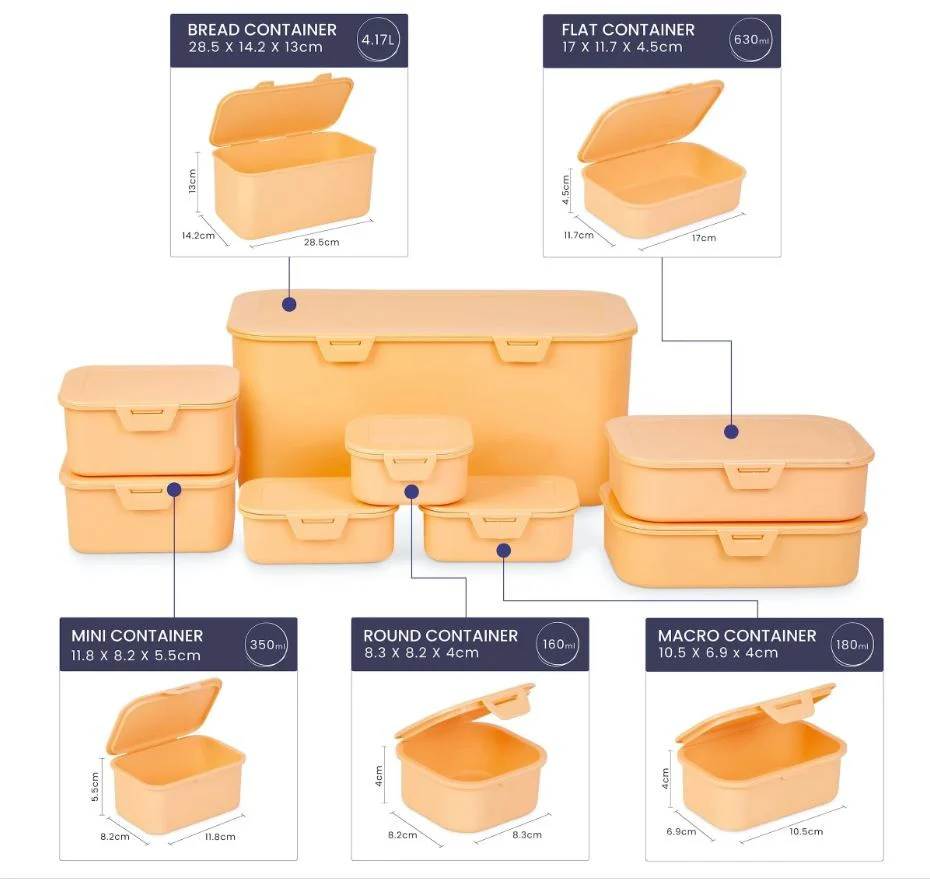 BREAD CONTAINER
28.5 X 14.2 X 13cm
4.17L

13cm
14.2cm
28.5cm

FLAT CONTAINER
17 X 11.7 X 4.5cm
630ml

4.5cm
11.7cm
17cm

MINI CONTAINER
11.8 X 8.2 X 5.5cm
350ml

5.5cm
8.2cm
11.8cm

ROUND CONTAINER
8.3 X 8.2 X 4cm
160ml

4cm
8.2cm
8.3cm

MACRO CONTAINER
10.5 X 6.9 X 4cm
180ml

4cm
6.9cm
10.5cm